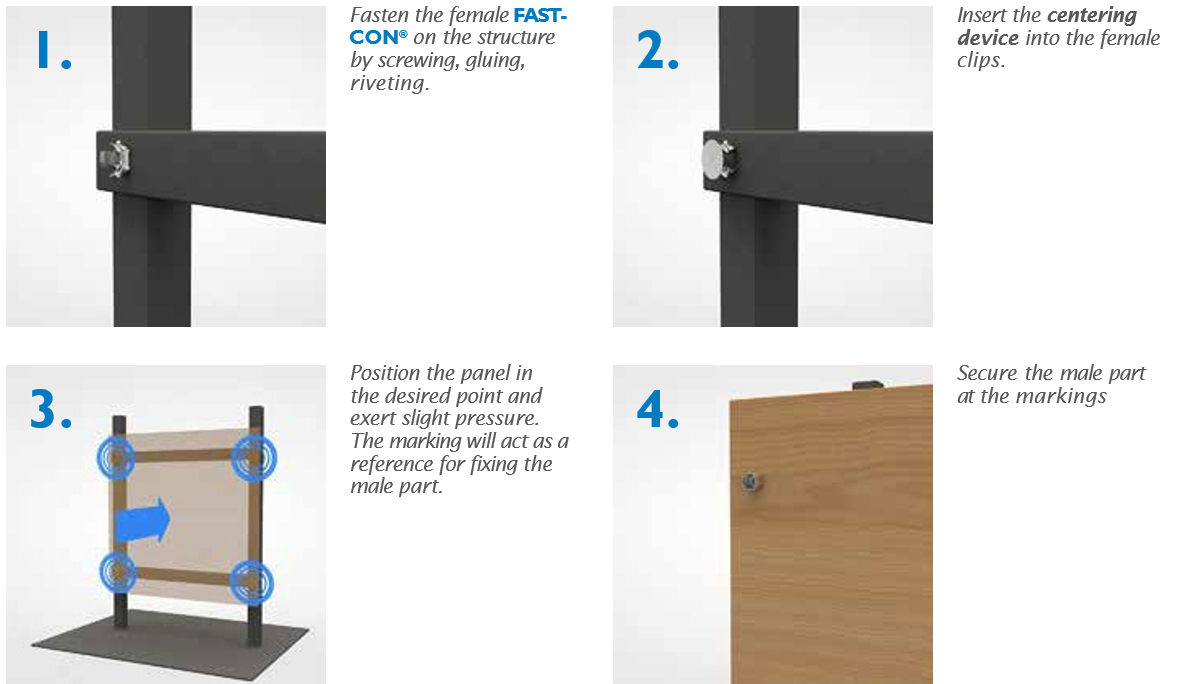 1.

Fasten the female FAST-CON® on the structure by screwing, gluing, riveting.

2.

Insert the centering device into the female clips.

3.

Position the panel in the desired point and exert slight pressure. The marking will act as a reference for fixing the male part.

4.

Secure the male part at the markings